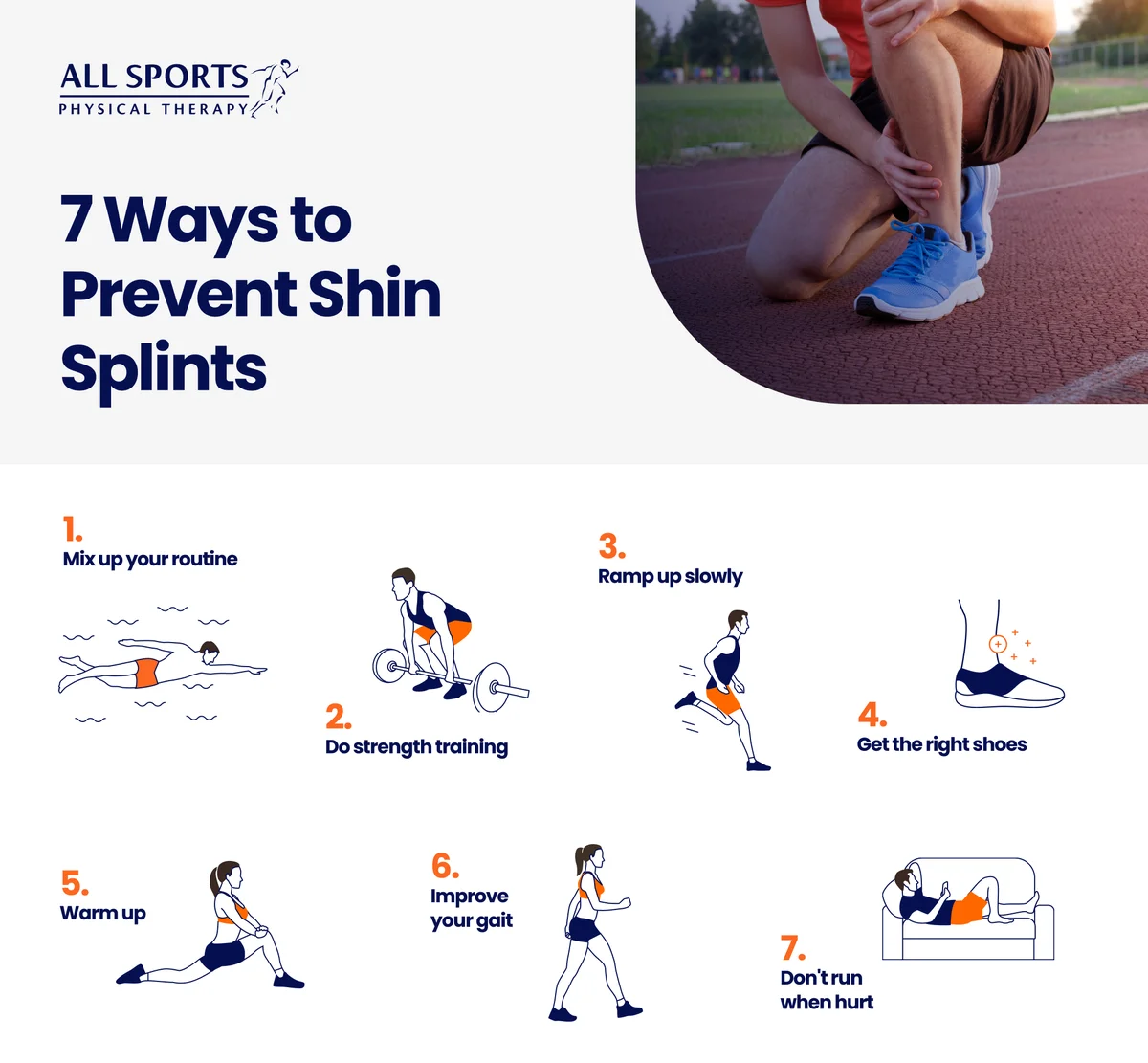 ALL SPORTS
PHYSICAL THERAPY

7 Ways to Prevent Shin Splints

1.
Mix up your routine

2.
Do strength training

3.
Ramp up slowly

4.
Get the right shoes

5.
Warm up

6.
Improve your gait

7.
Don't run when hurt