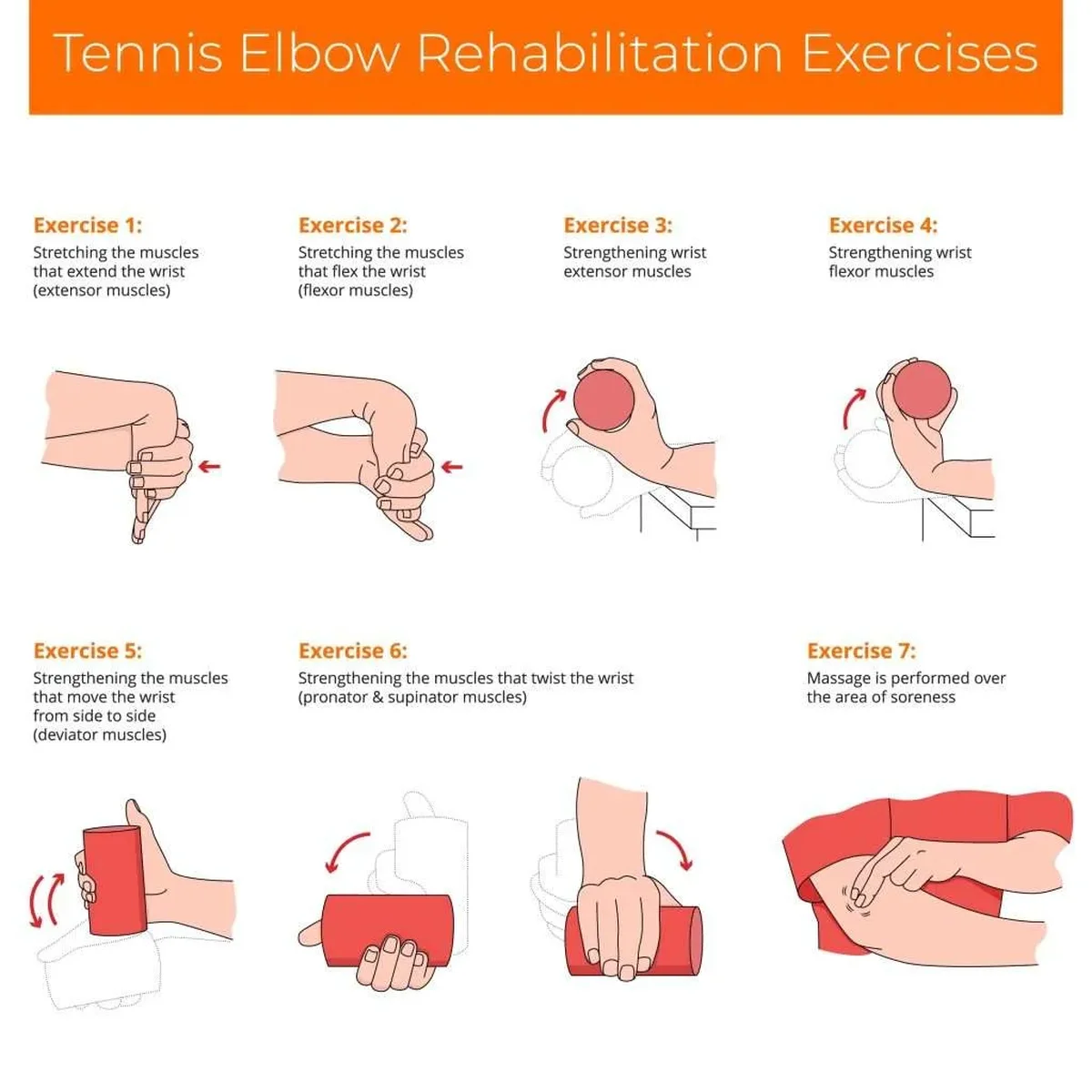 Tennis Elbow Rehabilitation Exercises

Exercise 1:
Stretching the muscles that extend the wrist (extensor muscles)

Exercise 2:
Stretching the muscles that flex the wrist (flexor muscles)

Exercise 3:
Strengthening wrist extensor muscles

Exercise 4:
Strengthening wrist flexor muscles

Exercise 5:
Strengthening the muscles that move the wrist from side to side (deviator muscles)

Exercise 6:
Strengthening the muscles that twist the wrist (pronator & supinator muscles)

Exercise 7:
Massage is performed over the area of soreness